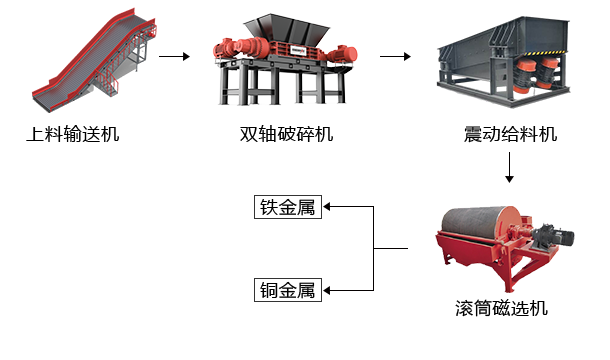 上料输送机

双轴破碎机

震动给料机

铁金属

铜金属

滚筒磁选机